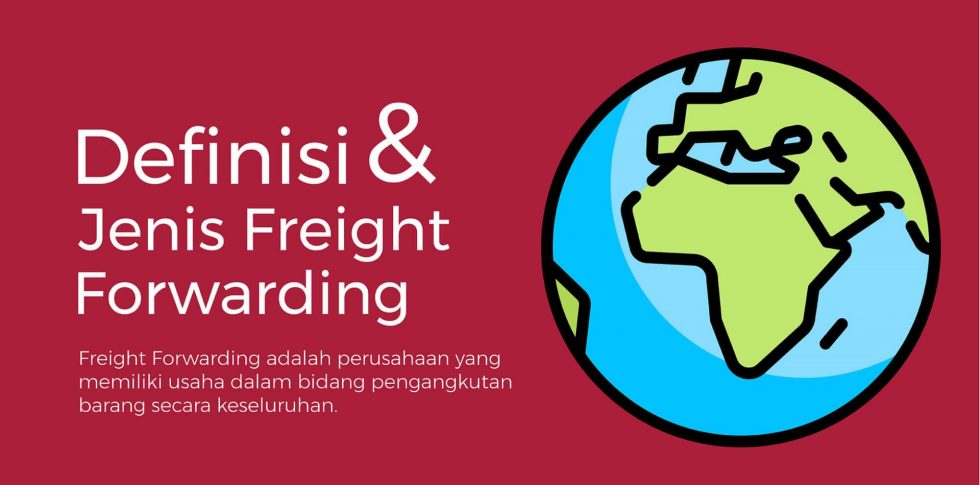 Definisi & Jenis Freight Forwarding

Freight Forwarding adalah perusahaan yang memiliki usaha dalam bidang pengangkutan barang secara keseluruhan.